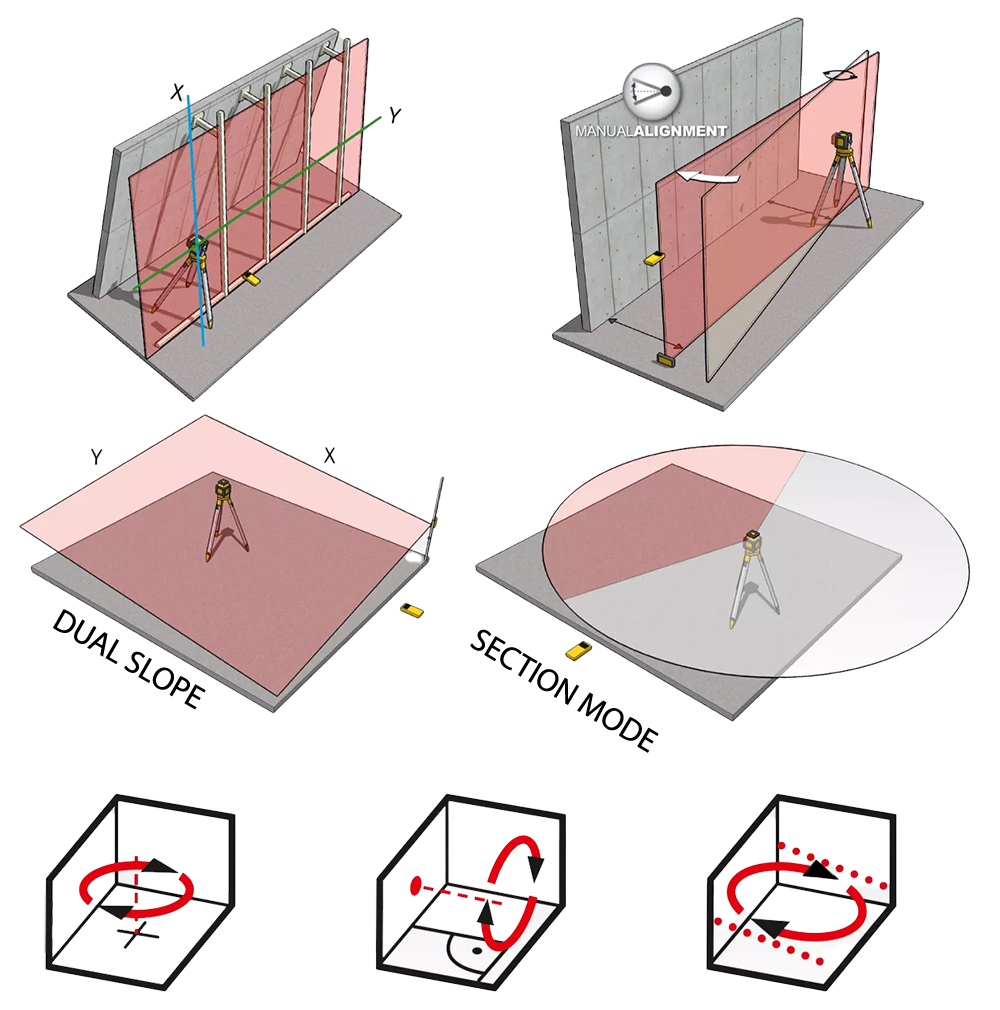 X

Y

MANUALALIGNMENT

Y

X

DUAL SLOPE

SECTION MODE