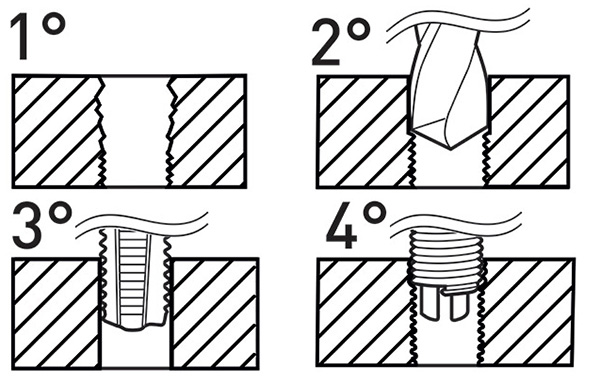 1°

2°

3°

4°